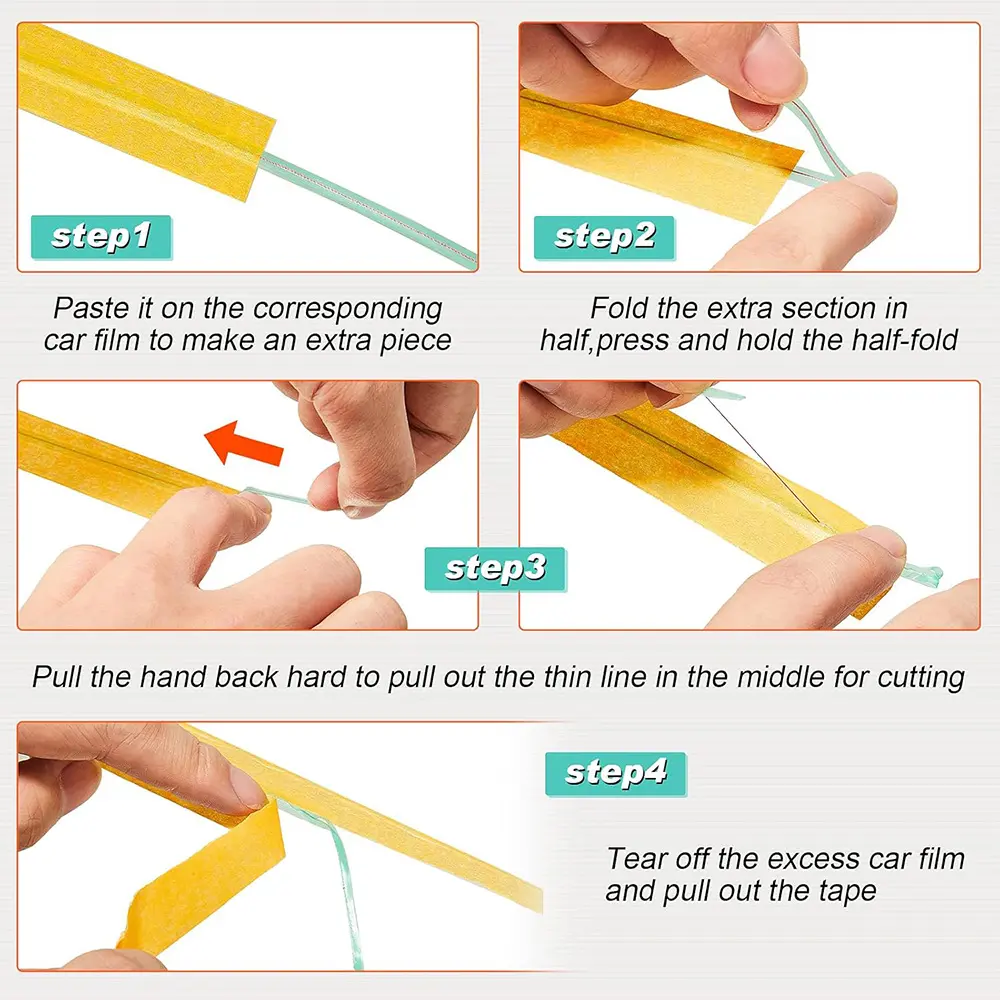 step1

Paste it on the corresponding car film to make an extra piece

step2

Fold the extra section in half,press and hold the half-fold

step3

Pull the hand back hard to pull out the thin line in the middle for cutting

step4

Tear off the excess car film and pull out the tape